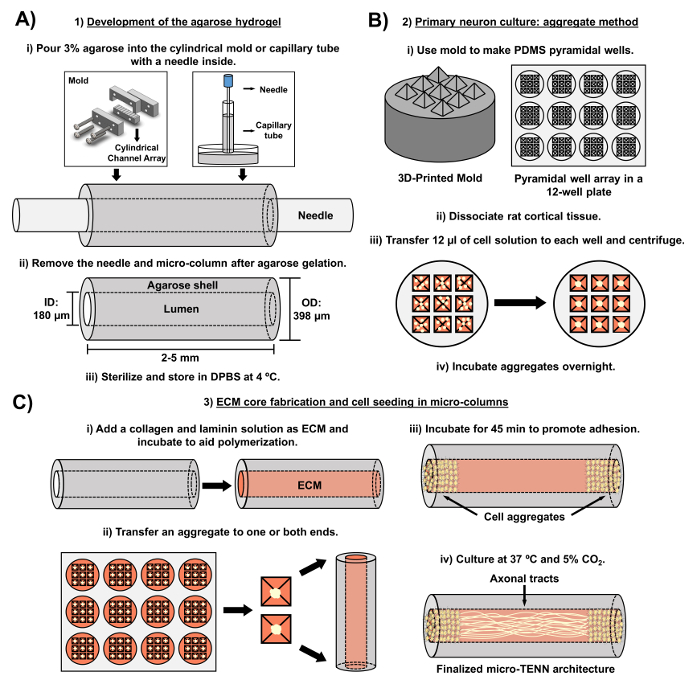 A)

1) Development of the agarose hydrogel

i) Pour 3% agarose into the cylindrical mold or capillary tube with a needle inside.

Mold

Cylindrical Channel Array

Needle

Capillary tube

Needle

ii) Remove the needle and micro-column after agarose gelation.

Agarose shell

Lumen

ID: 180 µm

OD: 398 µm

2-5 mm

iii) Sterilize and store in DPBS at 4 ºC.

B)

2) Primary neuron culture: aggregate method

i) Use mold to make PDMS pyramidal wells.

3D-Printed Mold

Pyramidal well array in a 12-well plate

ii) Dissociate rat cortical tissue.

iii) Transfer 12 µl of cell solution to each well and centrifuge.

iv) Incubate aggregates overnight.

C)

3) ECM core fabrication and cell seeding in micro-columns

i) Add a collagen and laminin solution as ECM and incubate to aid polymerization.

ECM

ii) Transfer an aggregate to one or both ends.

iii) Incubate for 45 min to promote adhesion.

Cell aggregates

iv) Culture at 37 ºC and 5% $CO_2$.

Axonal tracts

Finalized micro-TENN architecture