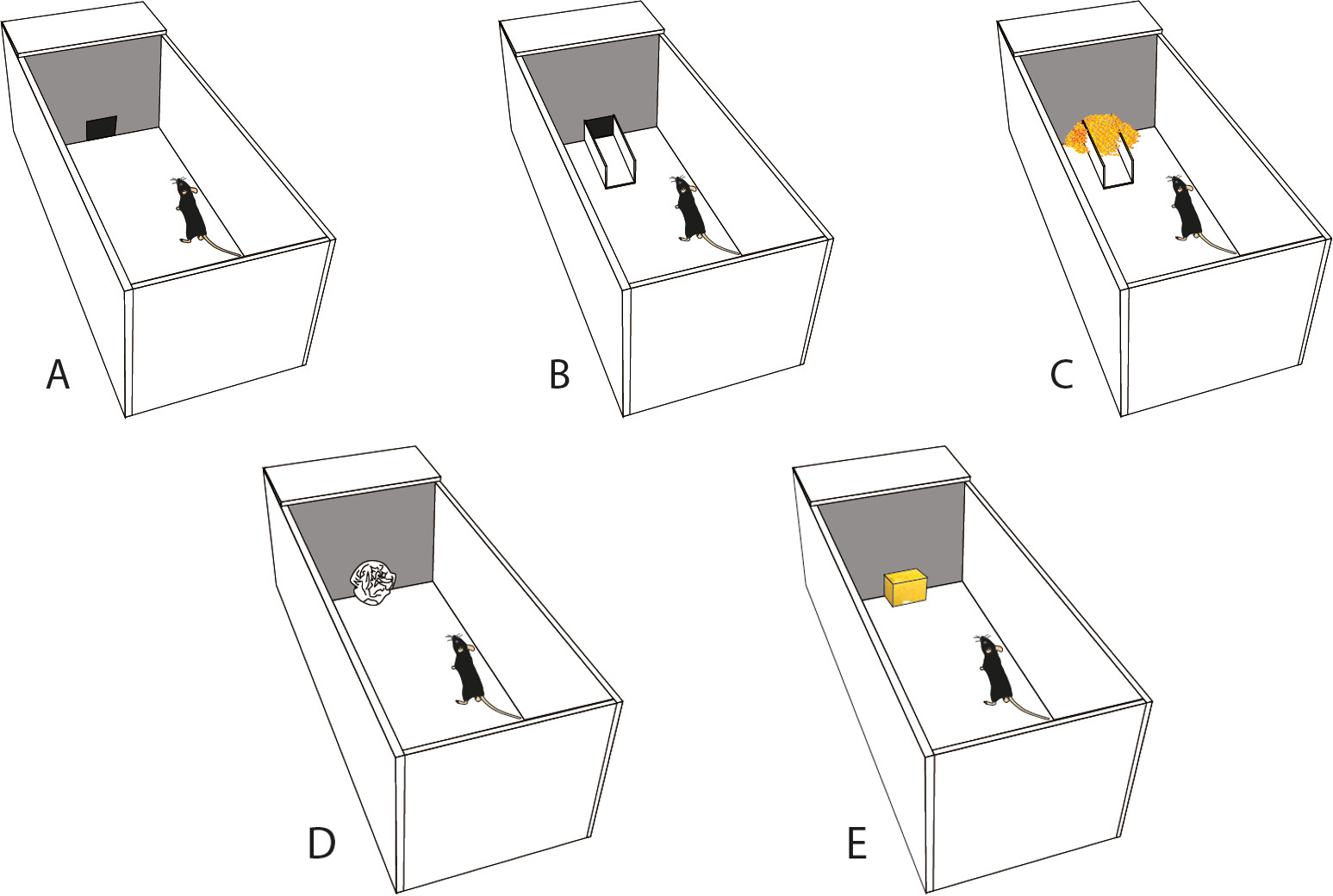 A

B

C

D

E