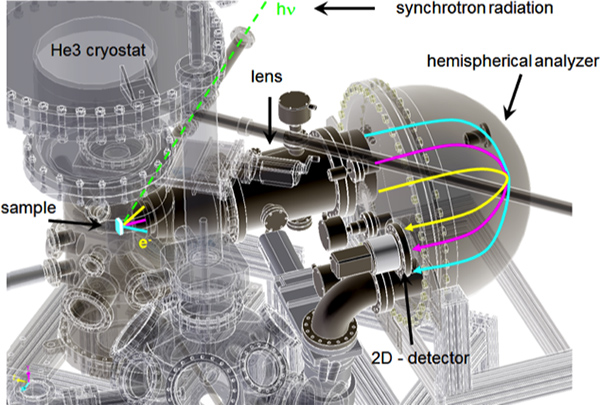 hν
synchrotron radiation
He3 cryostat
hemispherical analyzer
lens
sample
e⁻
2D - detector